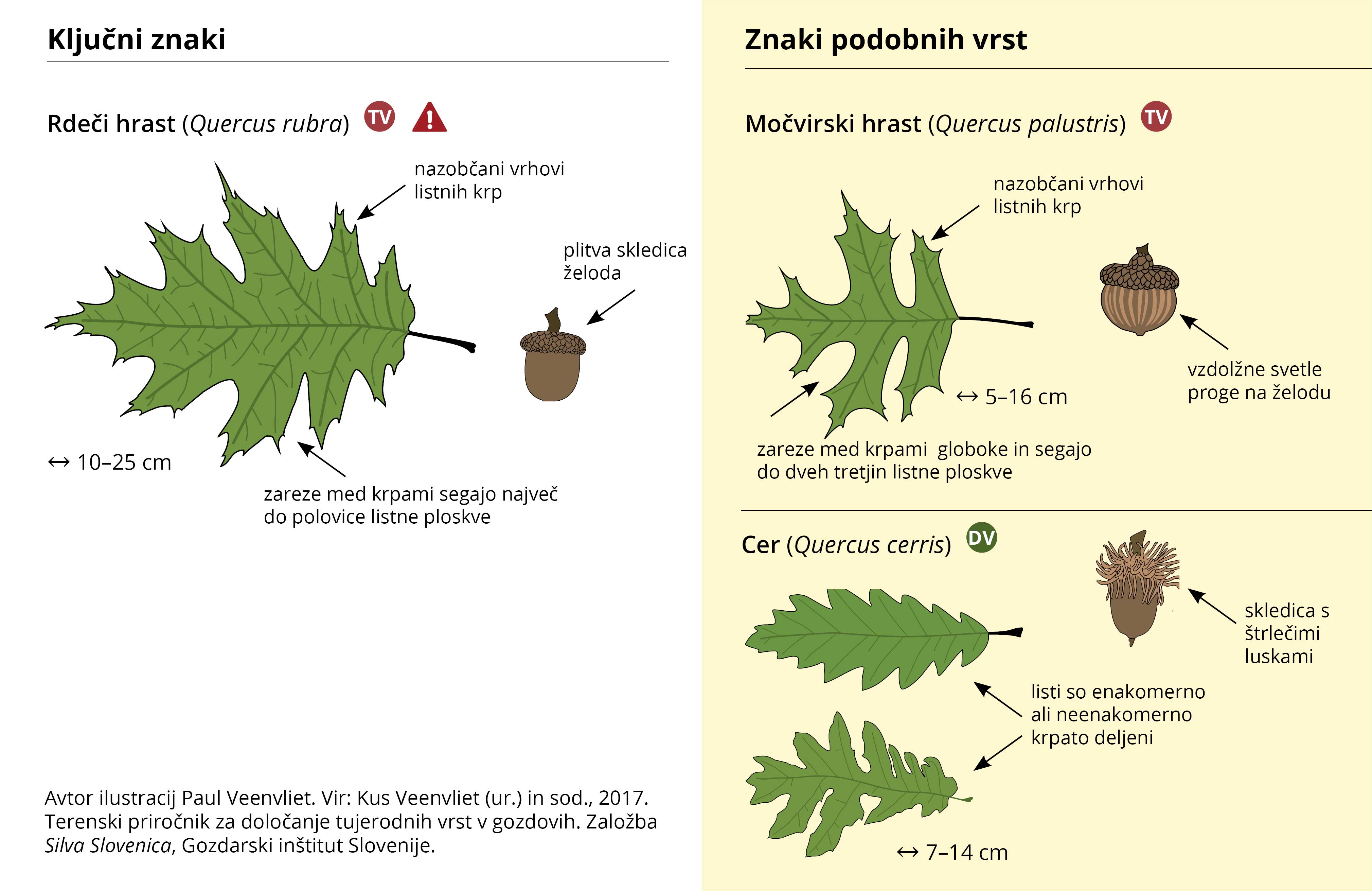 Ključni znaki

Rdeči hrast (Quercus rubra) TV !

nazobčani vrhovi listnih krp

plitva skledica želoda

↔ 10–25 cm

zareze med krpami segajo največ do polovice listne ploskve

Avtor ilustracij Paul Veenvliet. Vir: Kus Veenvliet (ur.) in sod., 2017. Terenski priročnik za določanje tujerodnih vrst v gozdovih. Založba Silva Slovenica, Gozdarski inštitut Slovenije.

Znaki podobnih vrst

Močvirski hrast (Quercus palustris) TV

nazobčani vrhovi listnih krp

↔ 5–16 cm

vzdolžne svetle proge na želodu

zareze med krpami globoke in segajo do dveh tretjin listne ploskve

Cer (Quercus cerris) DV

skledica s štrlečimi luskami

listi so enakomerno ali neenakomerno krpato deljeni

↔ 7–14 cm